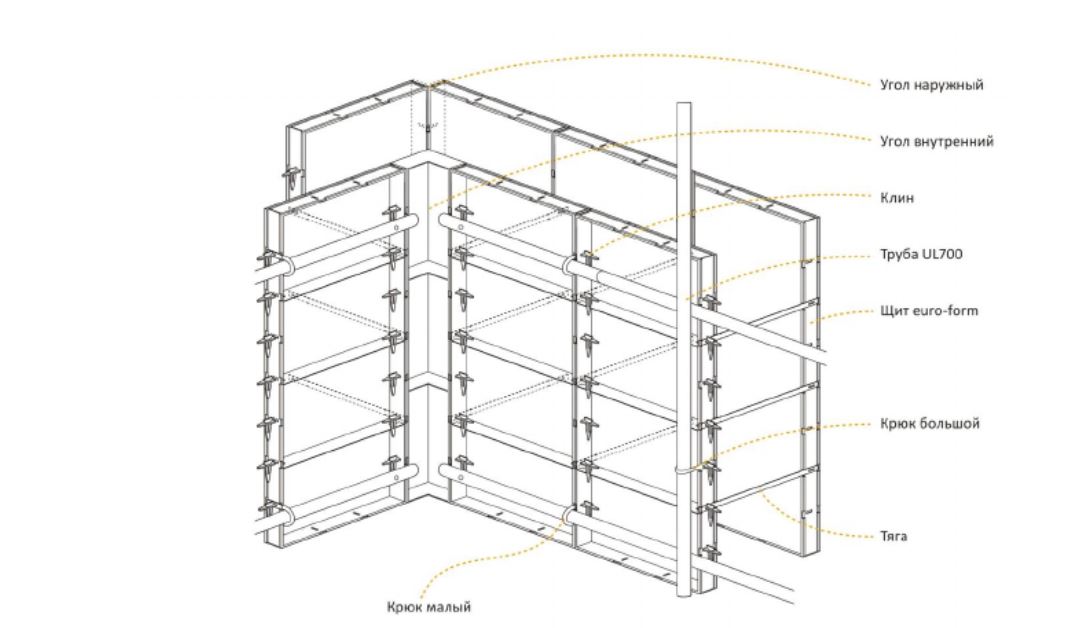 Угол наружный
Угол внутренний
Клин
Труба UL700
Щит euro-form
Крюк большой
Тяга
Крюк малый